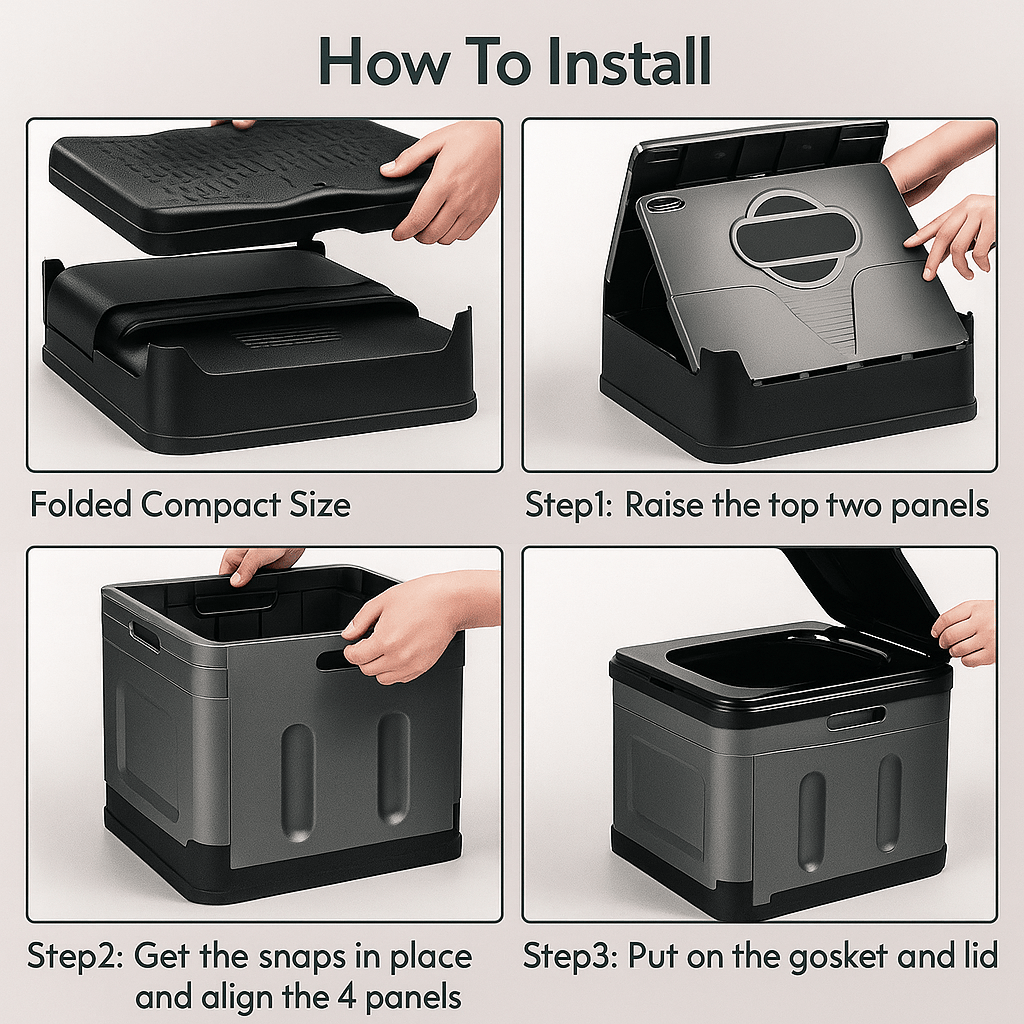 How To Install

Folded Compact Size

Step1: Raise the top two panels

Step2: Get the snaps in place and align the 4 panels

Step3: Put on the gosket and lid