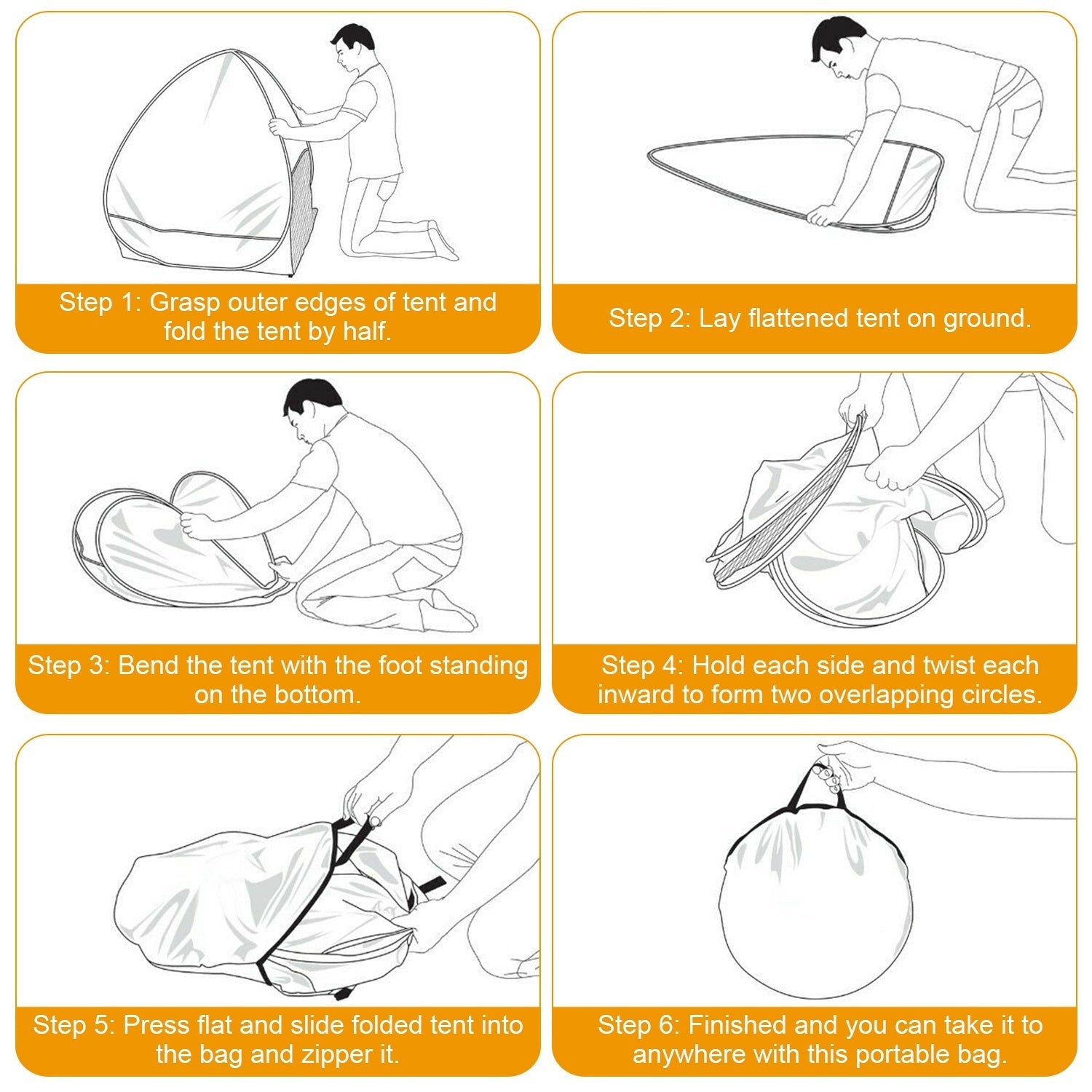 Step 1: Grasp outer edges of tent and fold the tent by half.

Step 2: Lay flattened tent on ground.

Step 3: Bend the tent with the foot standing on the bottom.

Step 4: Hold each side and twist each inward to form two overlapping circles.

Step 5: Press flat and slide folded tent into the bag and zipper it.

Step 6: Finished and you can take it to anywhere with this portable bag.